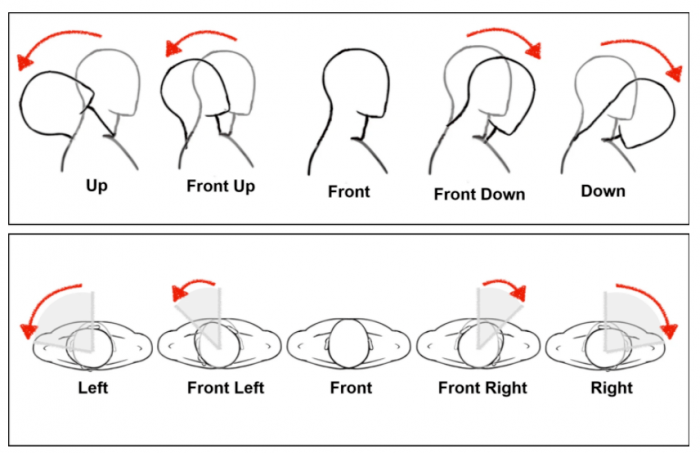 Up Front Up Front Front Down Down

Left Front Left Front Front Right Right